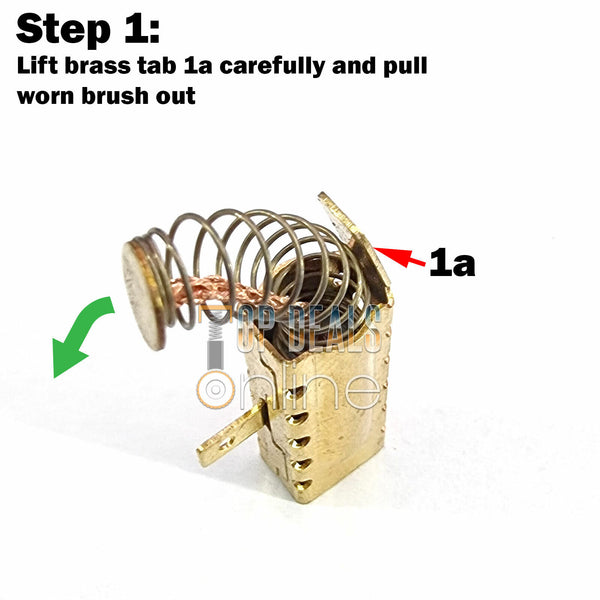 Step 1:
Lift brass tab 1a carefully and pull worn brush out

1a

TOP DEALS Online