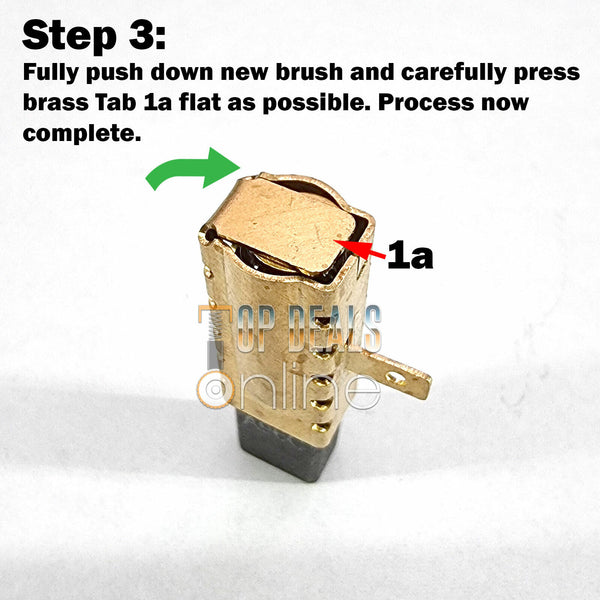 Step 3:
Fully push down new brush and carefully press brass Tab 1a flat as possible. Process now complete.

1a

TOP DEALS online