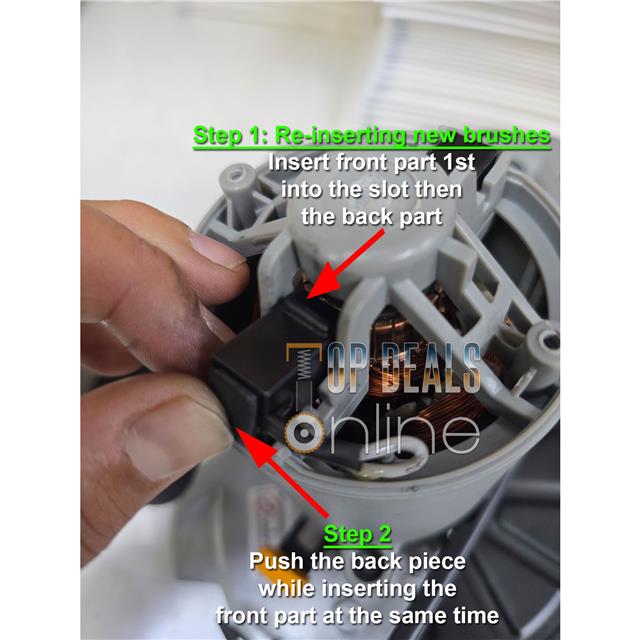 Step 1: Re-inserting new brushes
Insert front part 1st into the slot then the back part

TOP DEALS Online

Step 2
Push the back piece while inserting the front part at the same time