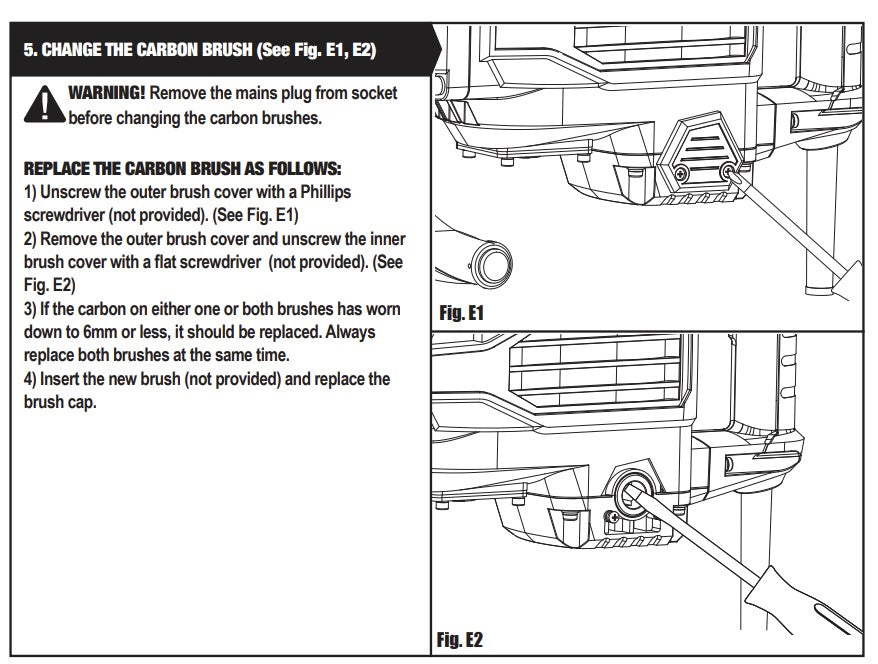 5. CHANGE THE CARBON BRUSH (See Fig. E1, E2)

WARNING! Remove the mains plug from socket before changing the carbon brushes.

REPLACE THE CARBON BRUSH AS FOLLOWS:
1) Unscrew the outer brush cover with a Phillips screwdriver (not provided). (See Fig. E1)
2) Remove the outer brush cover and unscrew the inner brush cover with a flat screwdriver (not provided). (See Fig. E2)
3) If the carbon on either one or both brushes has worn down to 6mm or less, it should be replaced. Always replace both brushes at the same time.
4) Insert the new brush (not provided) and replace the brush cap.

Fig. E1

Fig. E2