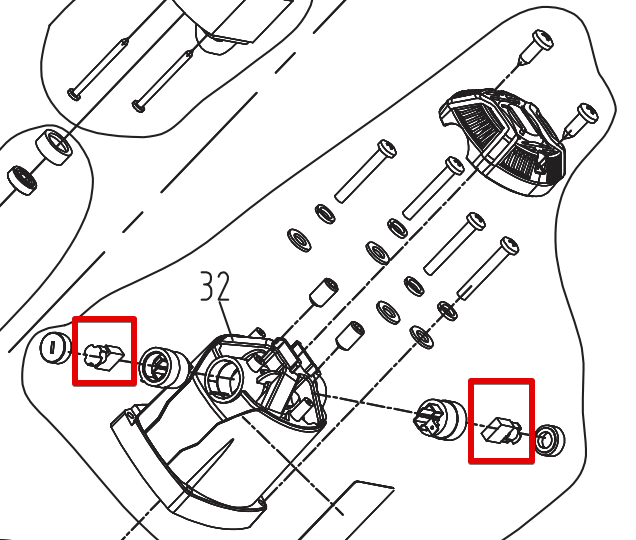 32